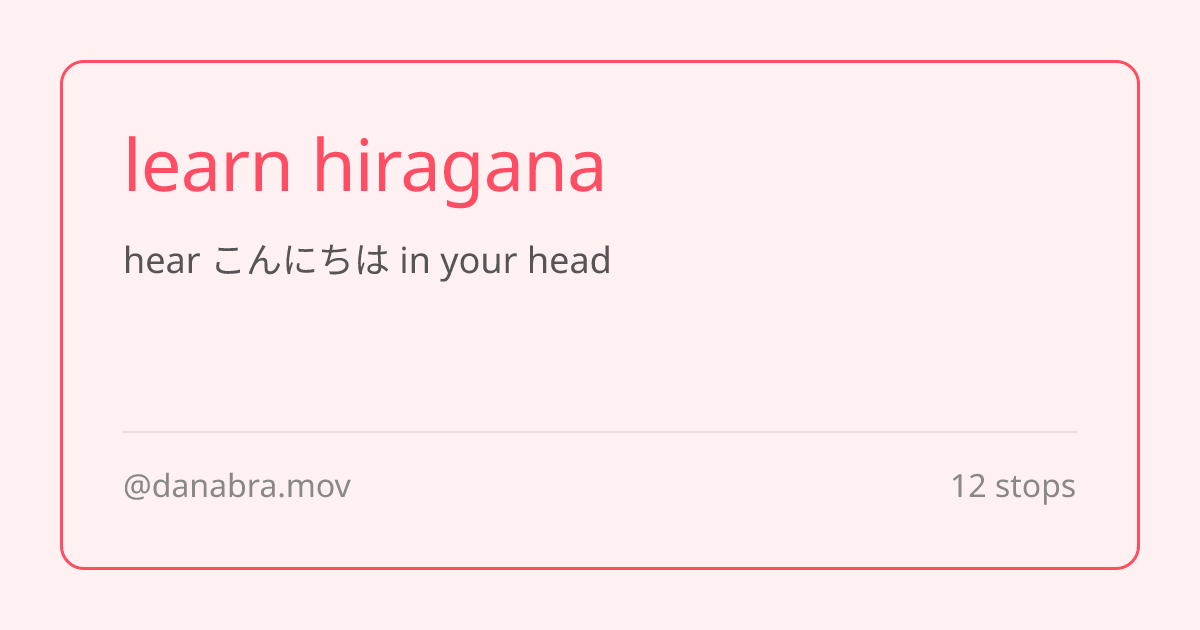 learn hiragana

hear こんにちは in your head

@danabra.mov

12 stops